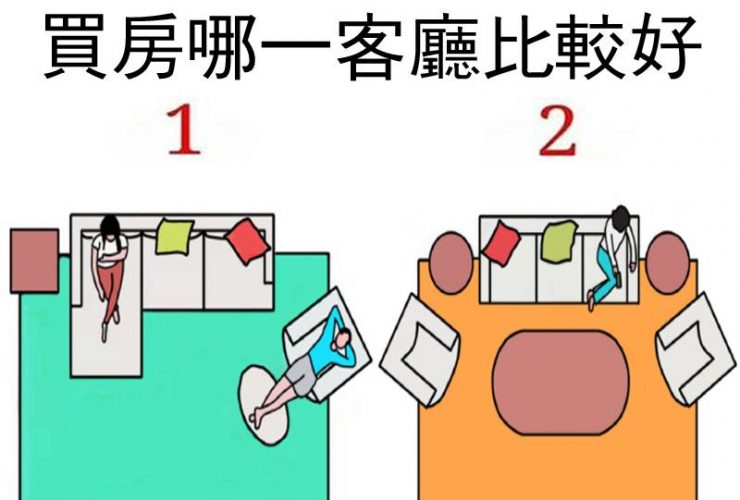 買房哪一客廳比較好

1

2