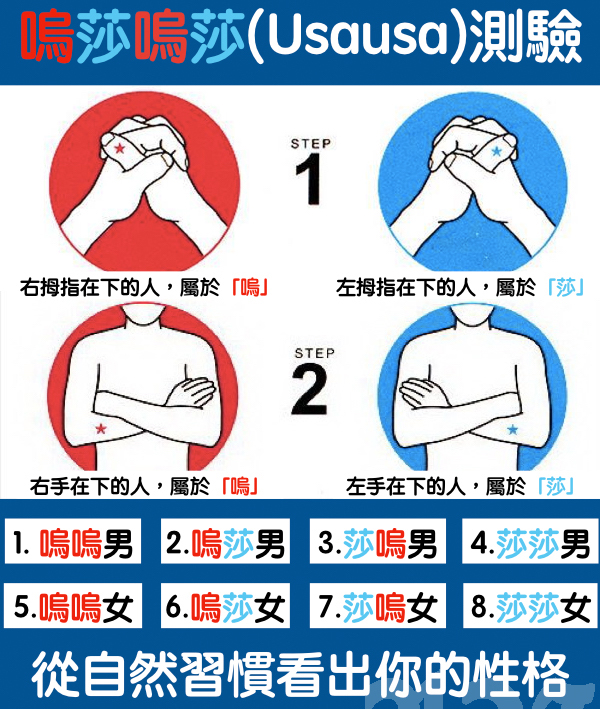 嗚莎嗚莎(Usausa)測驗

STEP 1

右拇指在下的人，屬於「嗚」

左拇指在下的人，屬於「莎」

STEP 2

右手在下的人，屬於「嗚」

左手在下的人，屬於「莎」

1. 嗚嗚男
2.嗚莎男
3.莎嗚男
4.莎莎男
5.嗚嗚女
6.嗚莎女
7.莎嗚女
8.莎莎女

從自然習慣看出你的性格