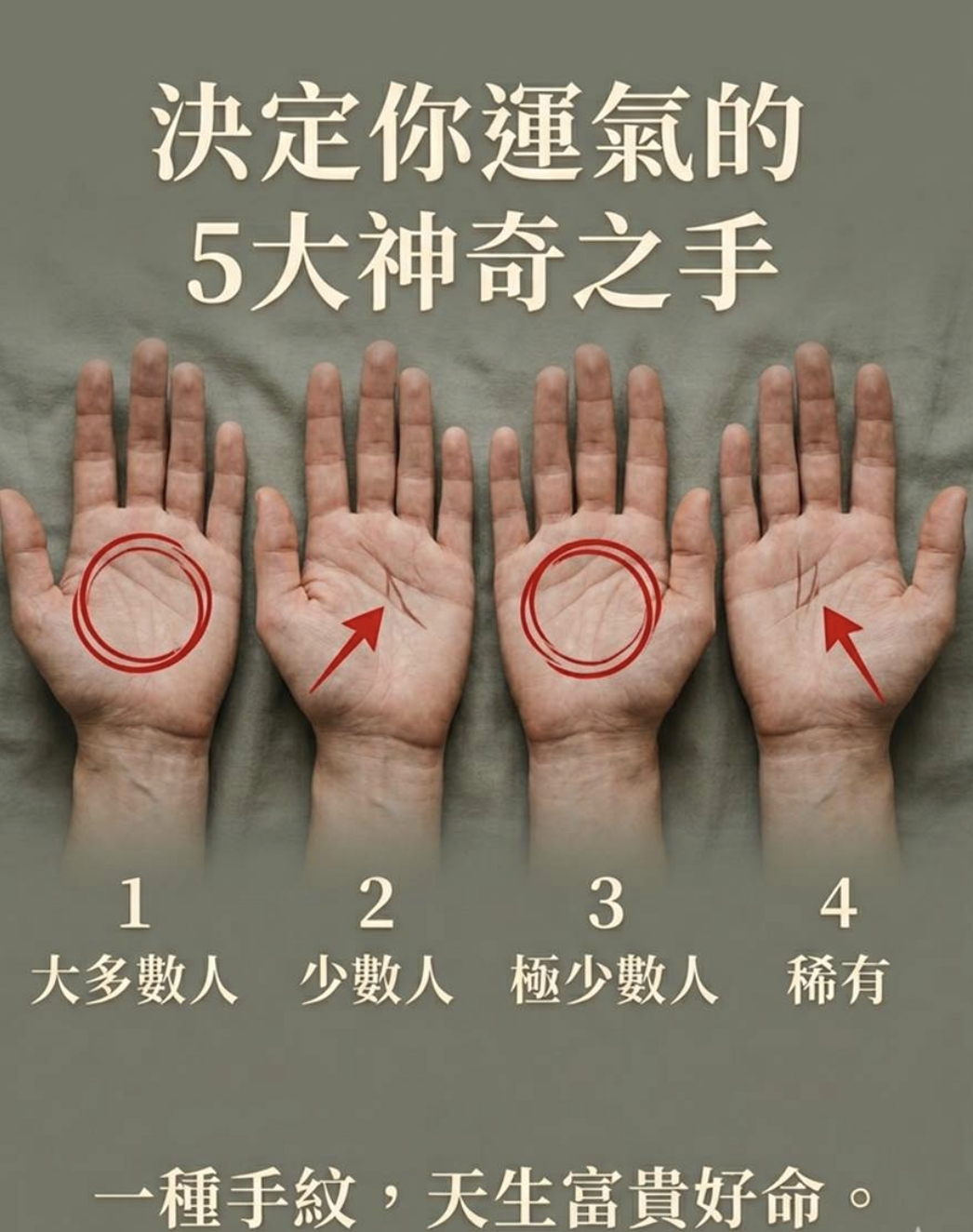 決定你運氣的
5大神奇之手

1
大多數人

2
少數人

3
極少數人

4
稀有

一種手紋，天生富貴好命。